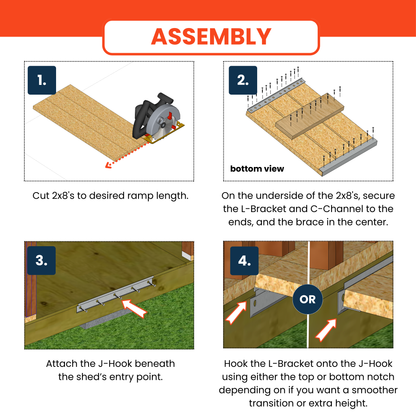 ASSEMBLY

1.

Cut 2x8's to desired ramp length.

2.

bottom view

On the underside of the 2x8's, secure the L-Bracket and C-Channel to the ends, and the brace in the center.

3.

Attach the J-Hook beneath the shed's entry point.

4.

OR

Hook the L-Bracket onto the J-Hook using either the top or bottom notch depending on if you want a smoother transition or extra height.