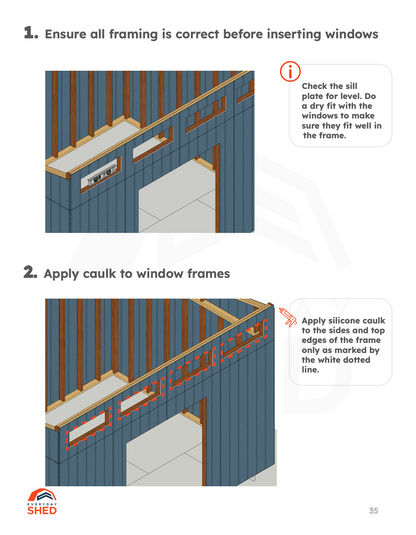 1. Ensure all framing is correct before inserting windows

Check the sill plate for level. Do a dry fit with the windows to make sure they fit well in the frame.

2. Apply caulk to window frames

Apply silicone caulk to the sides and top edges of the frame only as marked by the white dotted line.

EVERYDAY SHED

35