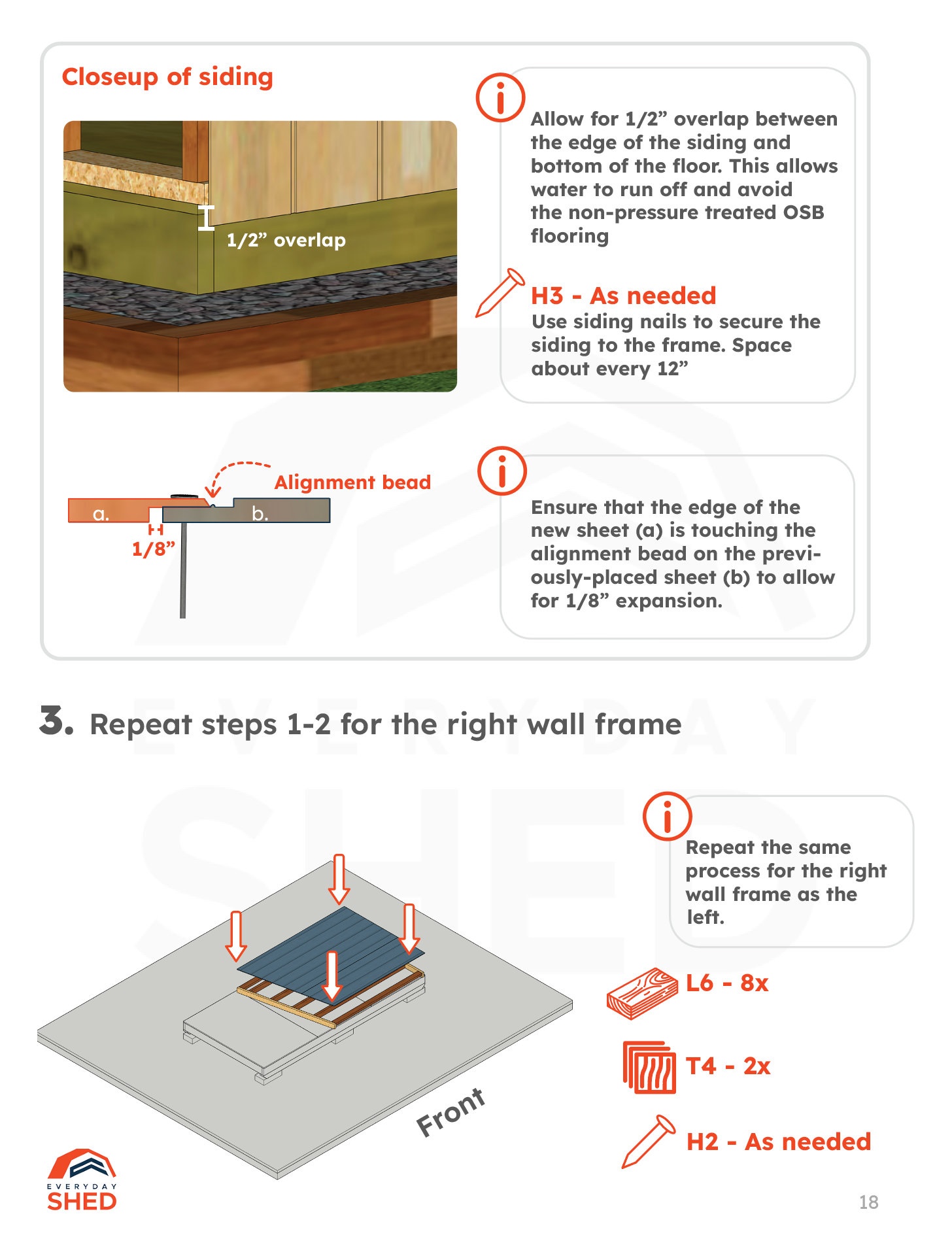 Closeup of siding

1/2” overlap

Allow for 1/2” overlap between the edge of the siding and bottom of the floor. This allows water to run off and avoid the non-pressure treated OSB flooring

H3 - As needed
Use siding nails to secure the siding to the frame. Space about every 12”

Alignment bead
a.
b.
1/8”

Ensure that the edge of the new sheet (a) is touching the alignment bead on the previously-placed sheet (b) to allow for 1/8” expansion.

3. Repeat steps 1-2 for the right wall frame

Repeat the same process for the right wall frame as the left.

L6 - 8x

T4 - 2x

H2 - As needed

Front

EVERYDAY SHED

18