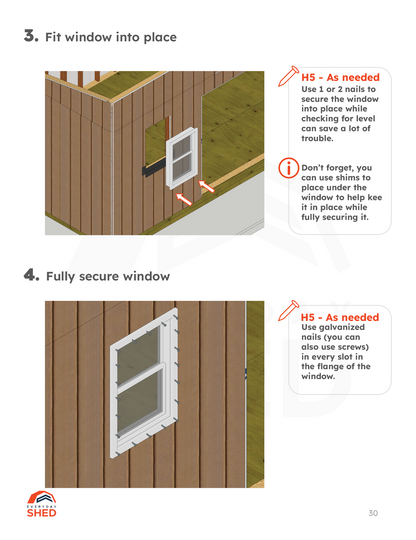 3. Fit window into place

H5 - As needed
Use 1 or 2 nails to secure the window into place while checking for level can save a lot of trouble.

Don't forget, you can use shims to place under the window to help kee it in place while fully securing it.

4. Fully secure window

H5 - As needed
Use galvanized nails (you can also use screws) in every slot in the flange of the window.

EVERYDAY SHED

30