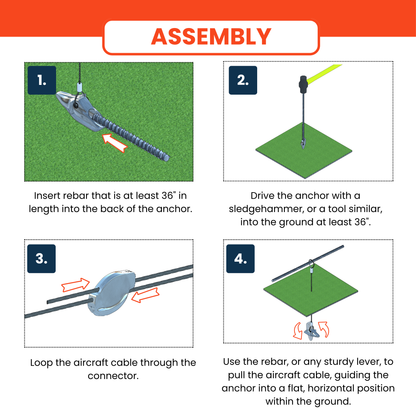 ASSEMBLY

1.

Insert rebar that is at least 36" in length into the back of the anchor.

2.

Drive the anchor with a sledgehammer, or a tool similar, into the ground at least 36".

3.

Loop the aircraft cable through the connector.

4.

Use the rebar, or any sturdy lever, to pull the aircraft cable, guiding the anchor into a flat, horizontal position within the ground.