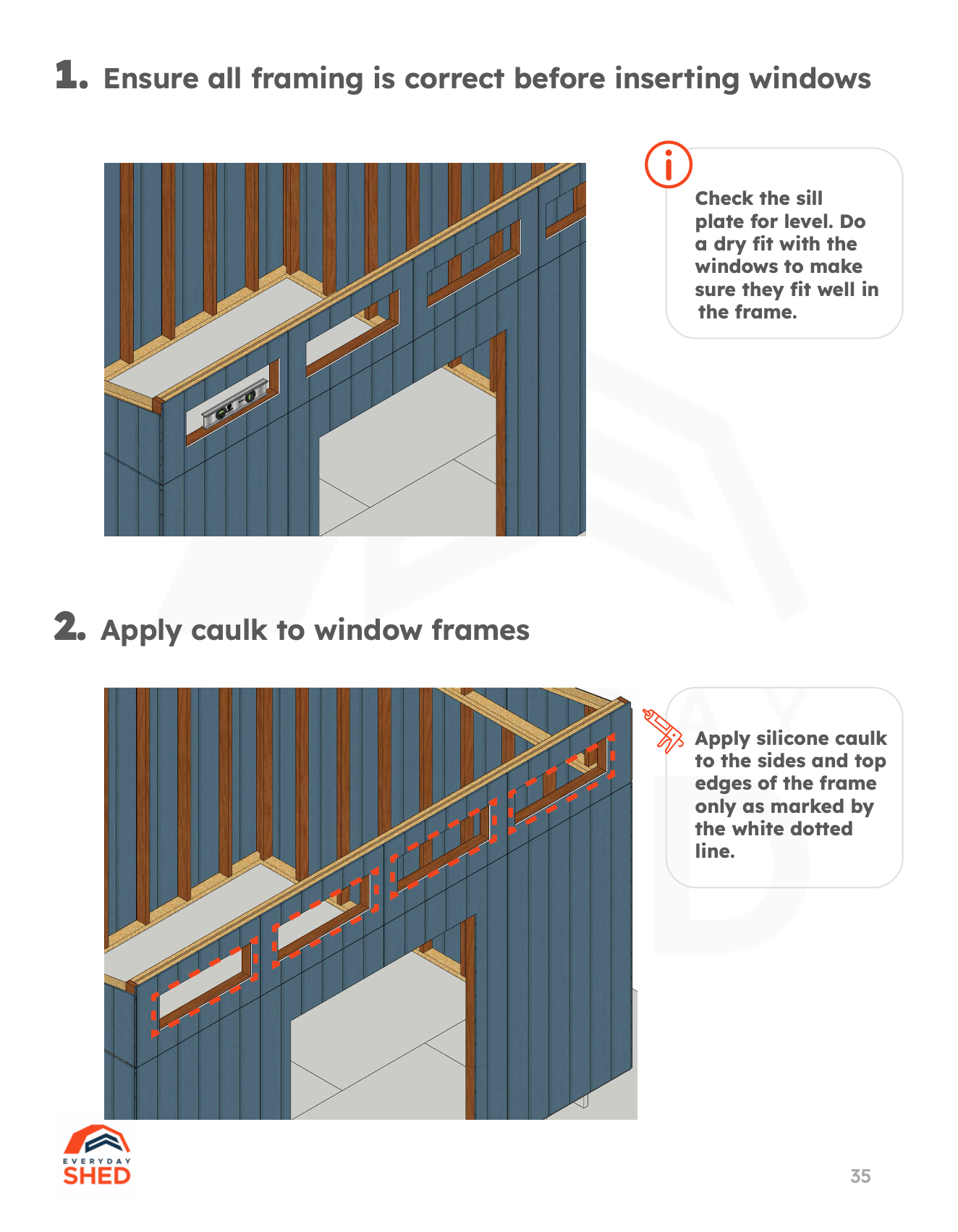 1. Ensure all framing is correct before inserting windows

Check the sill plate for level. Do a dry fit with the windows to make sure they fit well in the frame.

2. Apply caulk to window frames

Apply silicone caulk to the sides and top edges of the frame only as marked by the white dotted line.

EVERYDAY
SHED

35