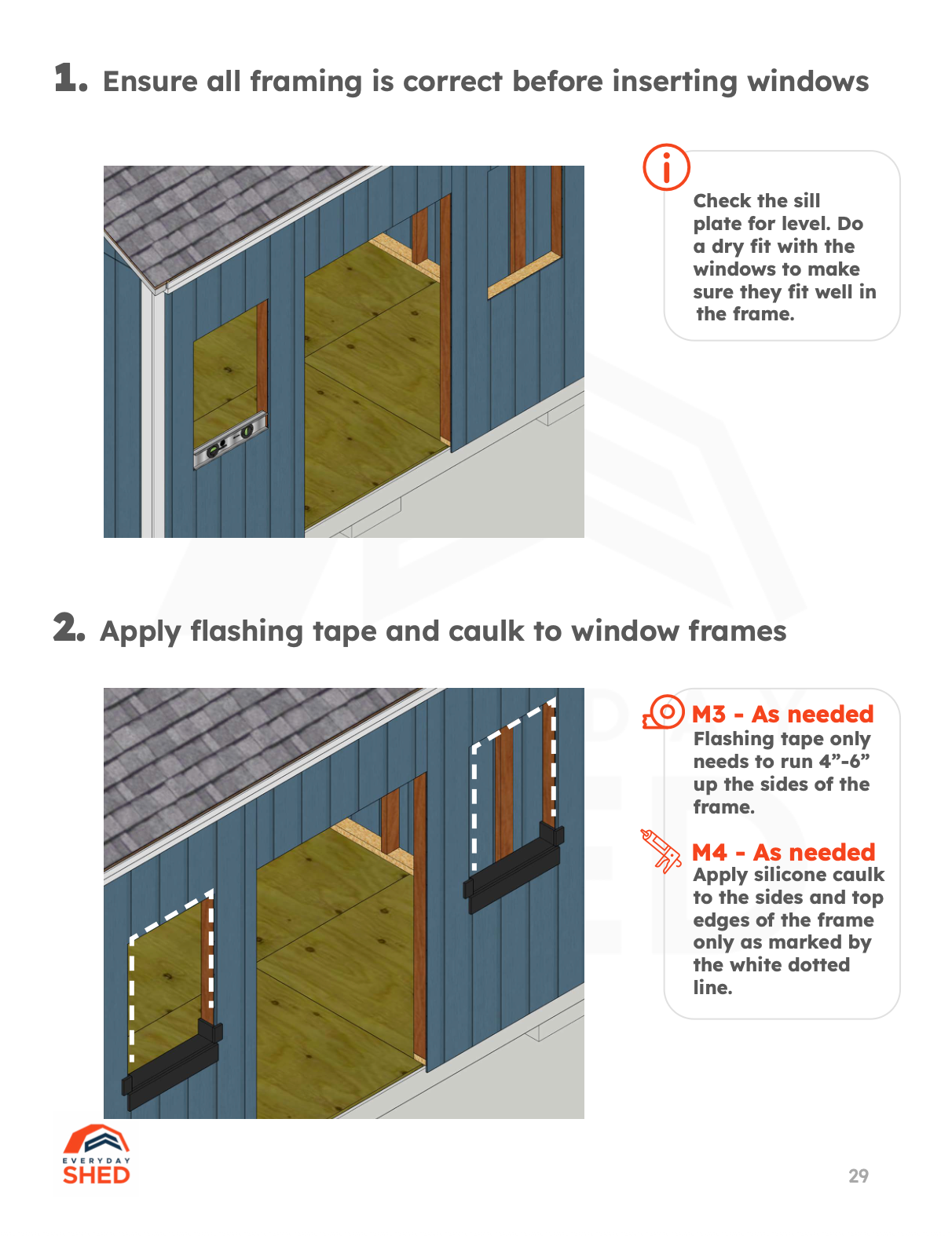 1. Ensure all framing is correct before inserting windows

Check the sill plate for level. Do a dry fit with the windows to make sure they fit well in the frame.

2. Apply flashing tape and caulk to window frames

M3 - As needed
Flashing tape only needs to run 4”-6” up the sides of the frame.

M4 - As needed
Apply silicone caulk to the sides and top edges of the frame only as marked by the white dotted line.

EVERYDAY SHED

29