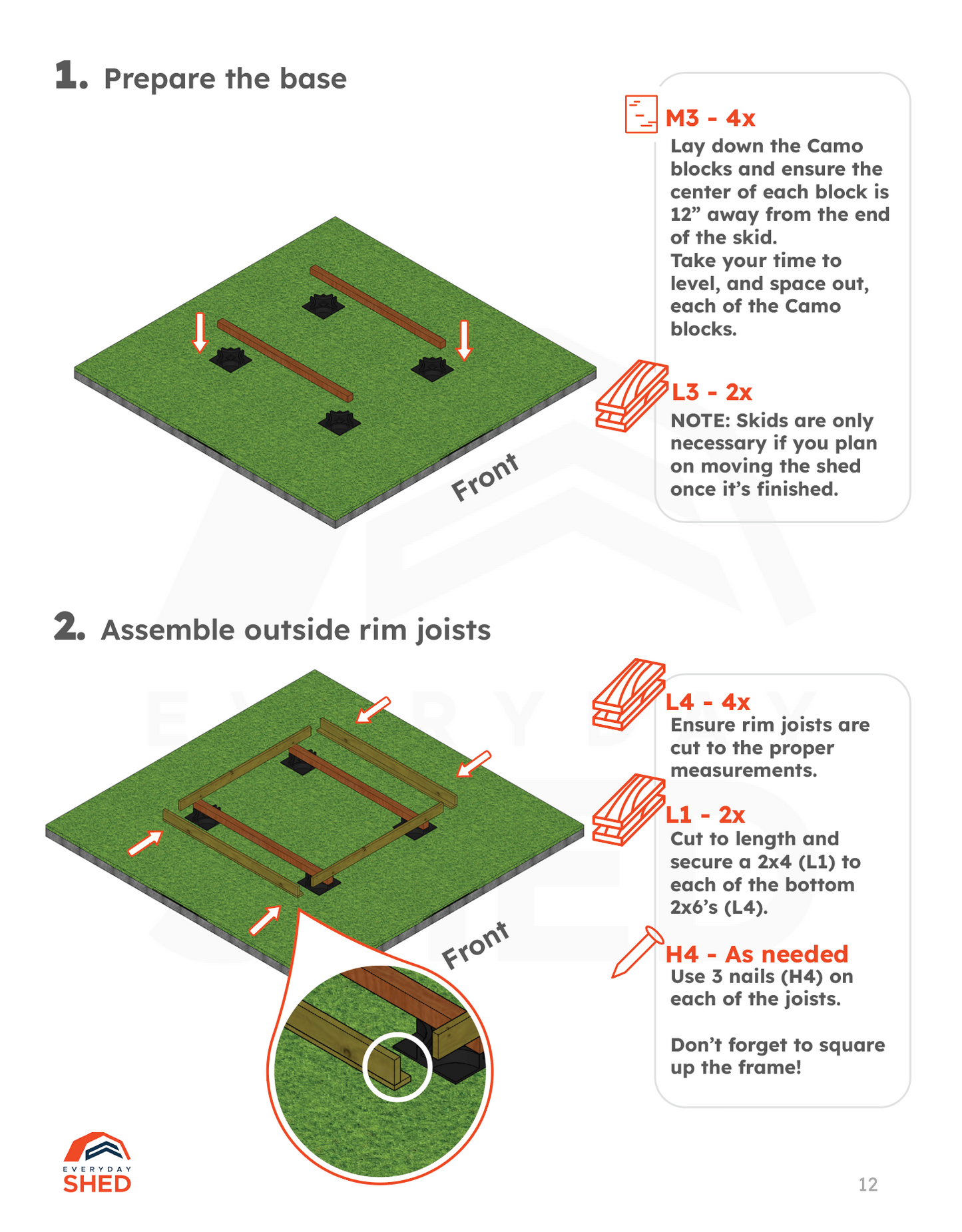 1. Prepare the base

Front

M3 - 4x
Lay down the Camo blocks and ensure the center of each block is 12” away from the end of the skid.
Take your time to level, and space out, each of the Camo blocks.

L3 - 2x
NOTE: Skids are only necessary if you plan on moving the shed once it’s finished.

2. Assemble outside rim joists

Front

L4 - 4x
Ensure rim joists are cut to the proper measurements.

L1 - 2x
Cut to length and secure a 2x4 (L1) to each of the bottom 2x6’s (L4).

H4 - As needed
Use 3 nails (H4) on each of the joists.

Don’t forget to square up the frame!

EVERYDAY
SHED

12