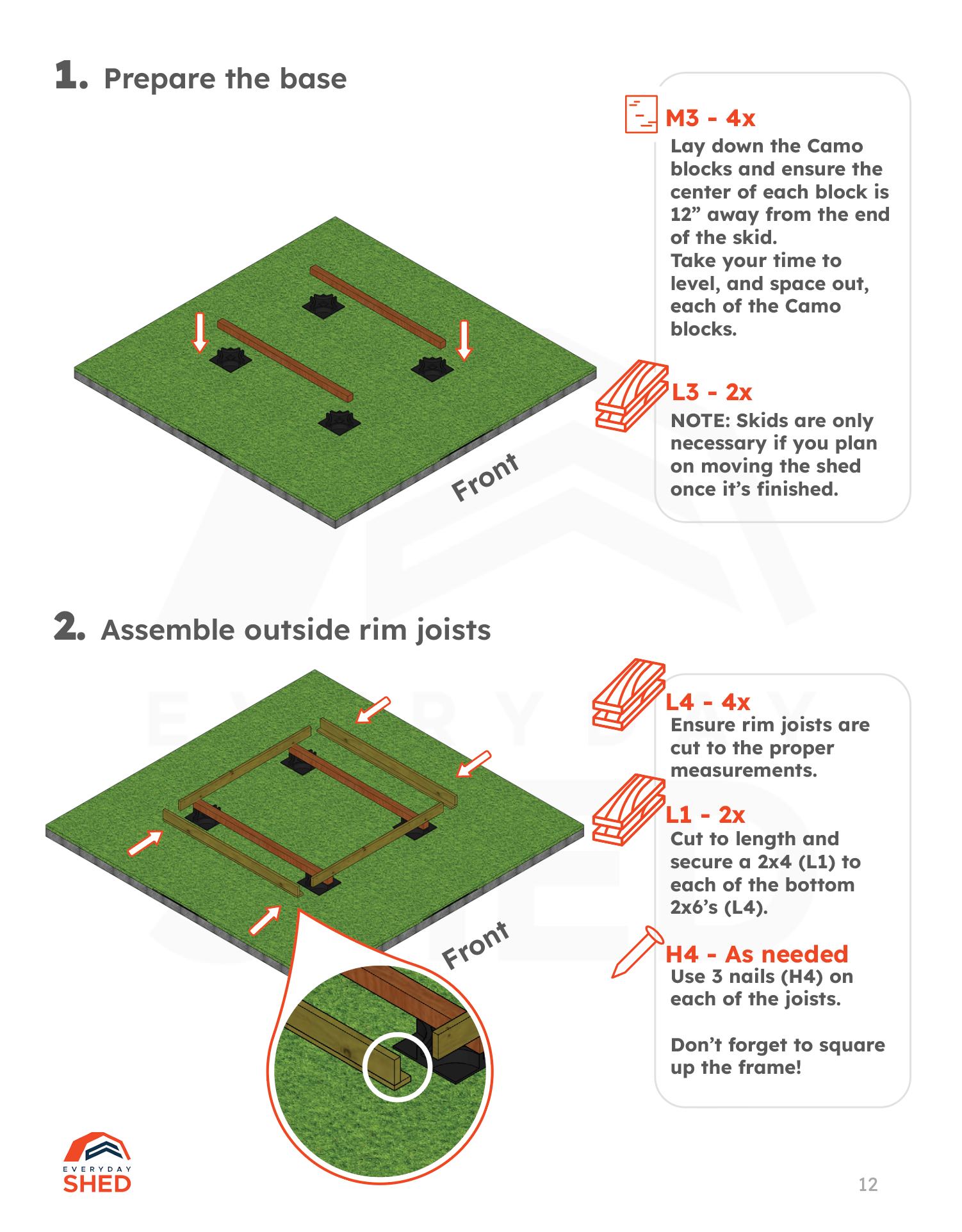 1. Prepare the base

Front

M3 - 4x
Lay down the Camo blocks and ensure the center of each block is 12” away from the end of the skid.
Take your time to level, and space out, each of the Camo blocks.

L3 - 2x
NOTE: Skids are only necessary if you plan on moving the shed once it’s finished.

2. Assemble outside rim joists

Front

L4 - 4x
Ensure rim joists are cut to the proper measurements.

L1 - 2x
Cut to length and secure a 2x4 (L1) to each of the bottom 2x6’s (L4).

H4 - As needed
Use 3 nails (H4) on each of the joists.

Don’t forget to square up the frame!

EVERYDAY SHED

12